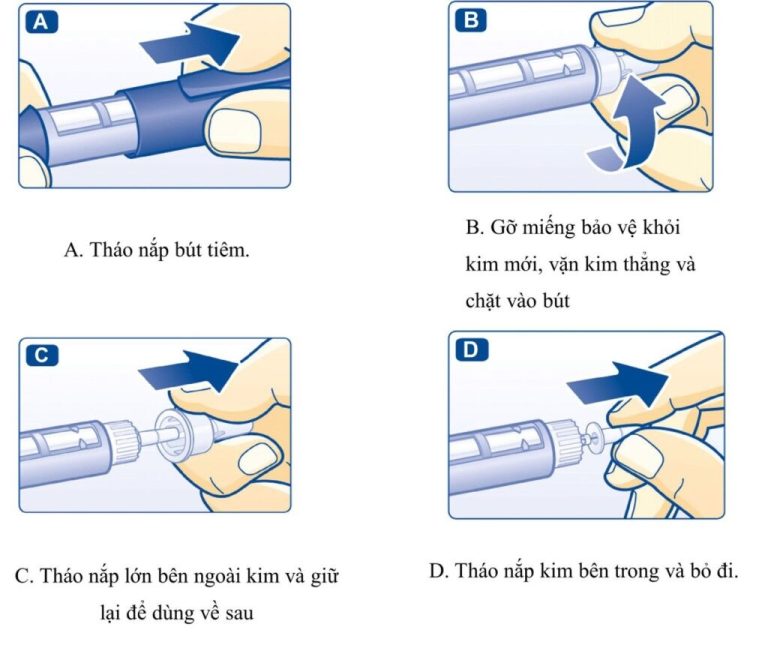 A

B

A. Tháo nắp bút tiêm.

B. Gỡ miếng bảo vệ khỏi kim mới, vặn kim thẳng và chặt vào bút

C

D

C. Tháo nắp lớn bên ngoài kim và giữ lại để dùng về sau

D. Tháo nắp kim bên trong và bỏ đi.